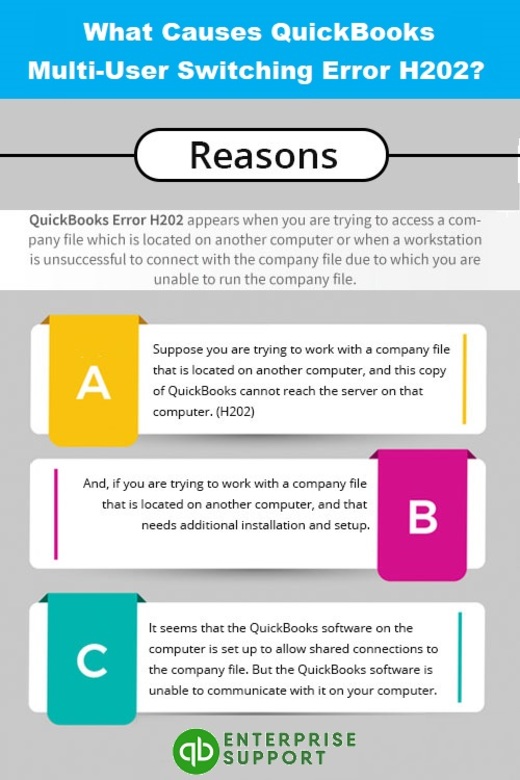 What Causes QuickBooks Multi-User Switching Error H202?

Reasons

QuickBooks Error H202 appears when you are trying to access a company file which is located on another computer or when a workstation is unsuccessful to connect with the company file due to which you are unable to run the company file.

A

Suppose you are trying to work with a company file that is located on another computer, and this copy of QuickBooks cannot reach the server on that computer. (H202)

And, if you are trying to work with a company file that is located on another computer, and that needs additional installation and setup.

B

C

It seems that the QuickBooks software on the computer is set up to allow shared connections to the company file. But the QuickBooks software is unable to communicate with it on your computer.

qb ENTERPRISE SUPPORT